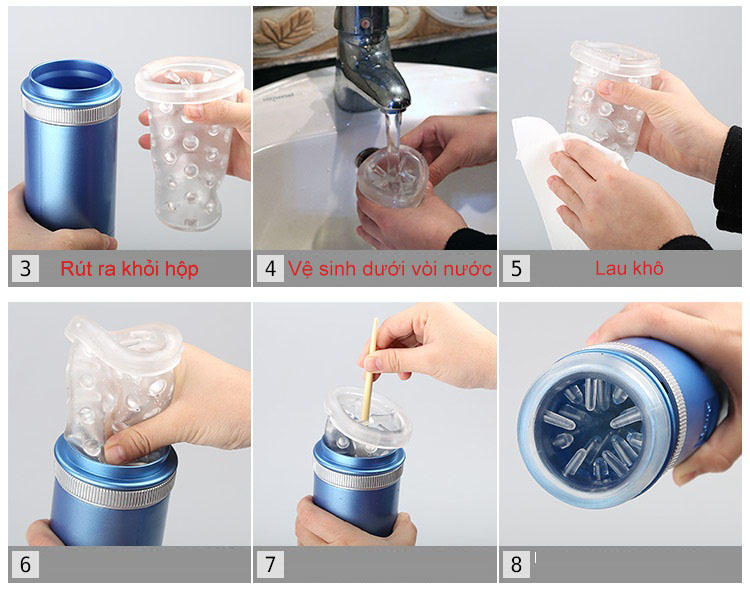 3 Rút ra khỏi hộp

4 Vệ sinh dưới vòi nước

5 Lau khô

6

7

8